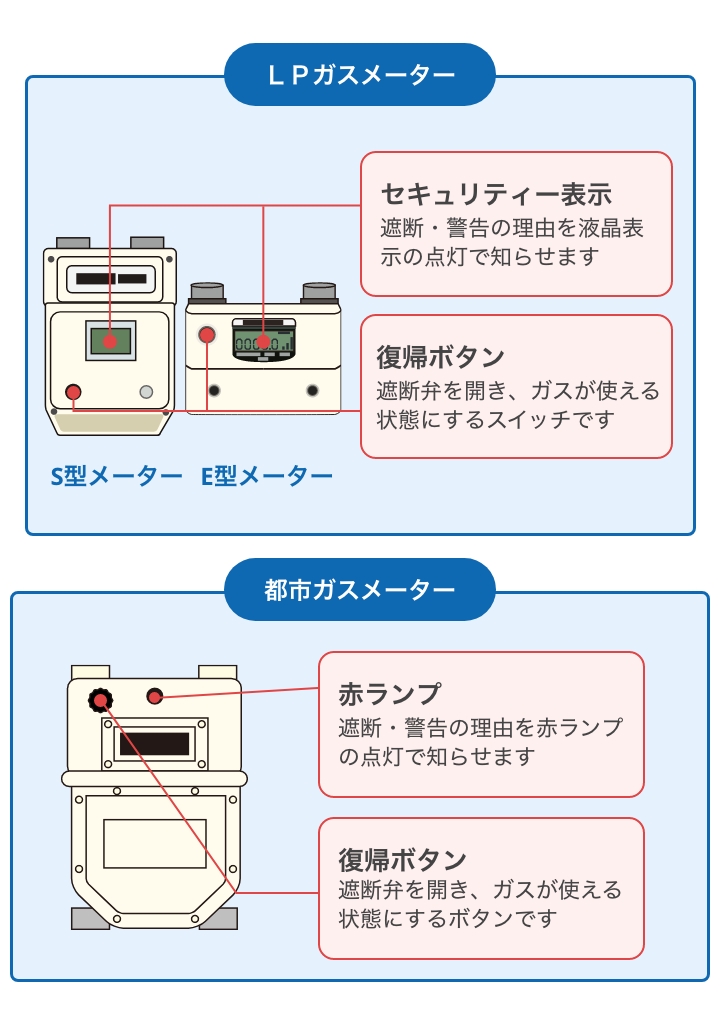 ＬＰガスメーター

セキュリティー表示
遮断・警告の理由を液晶表示の点灯で知らせます

復帰ボタン
遮断弁を開き、ガスが使える状態にするスイッチです

S型メーター　E型メーター

都市ガスメーター

赤ランプ
遮断・警告の理由を赤ランプの点灯で知らせます

復帰ボタン
遮断弁を開き、ガスが使える状態にするボタンです